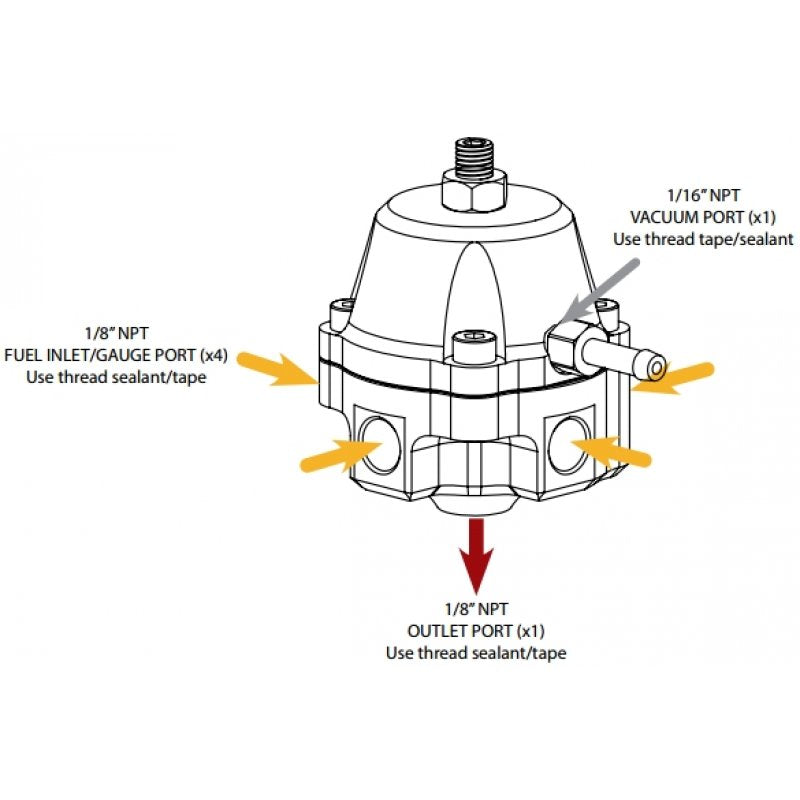 1/16" NPT
VACUUM PORT (x1)
Use thread tape/sealant

1/8" NPT
FUEL INLET/GAUGE PORT (x4)
Use thread sealant/tape

1/8" NPT
OUTLET PORT (x1)
Use thread sealant/tape